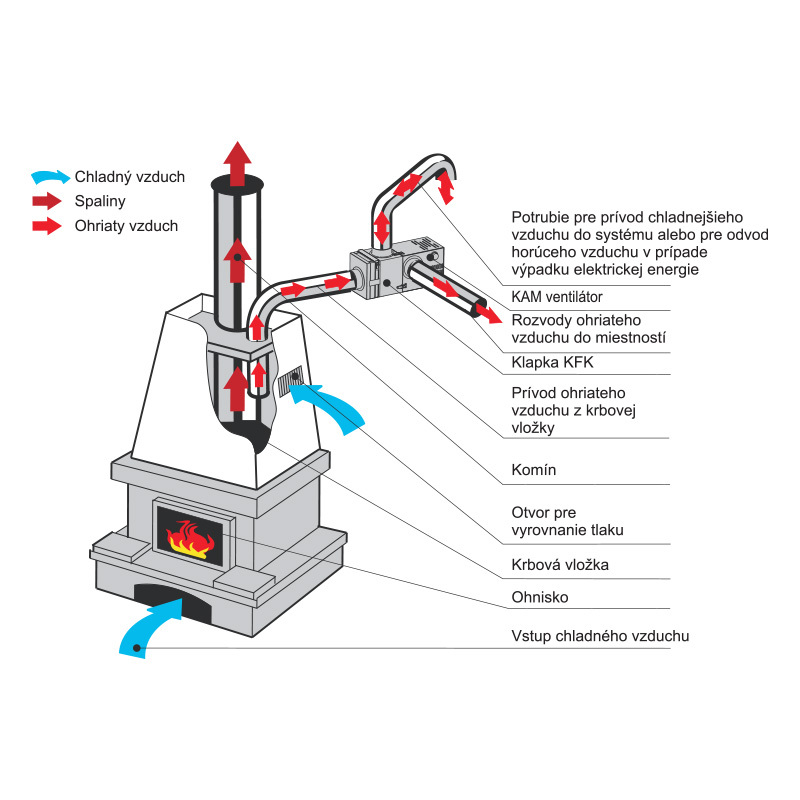 Chladný vzduch
Spaliny
Ohriaty vzduch

Potrubie pre prívod chladnejšieho vzduchu do systému alebo pre odvod horúceho vzduchu v prípade výpadku elektrickej energie

KAM ventilátor

Rozvody ohriateho vzduchu do miestností

Klapka KFK

Prívod ohriateho vzduchu z krbovej vložky

Komín

Otvor pre vyrovnanie tlaku

Krbová vložka

Ohnisko

Vstup chladného vzduchu